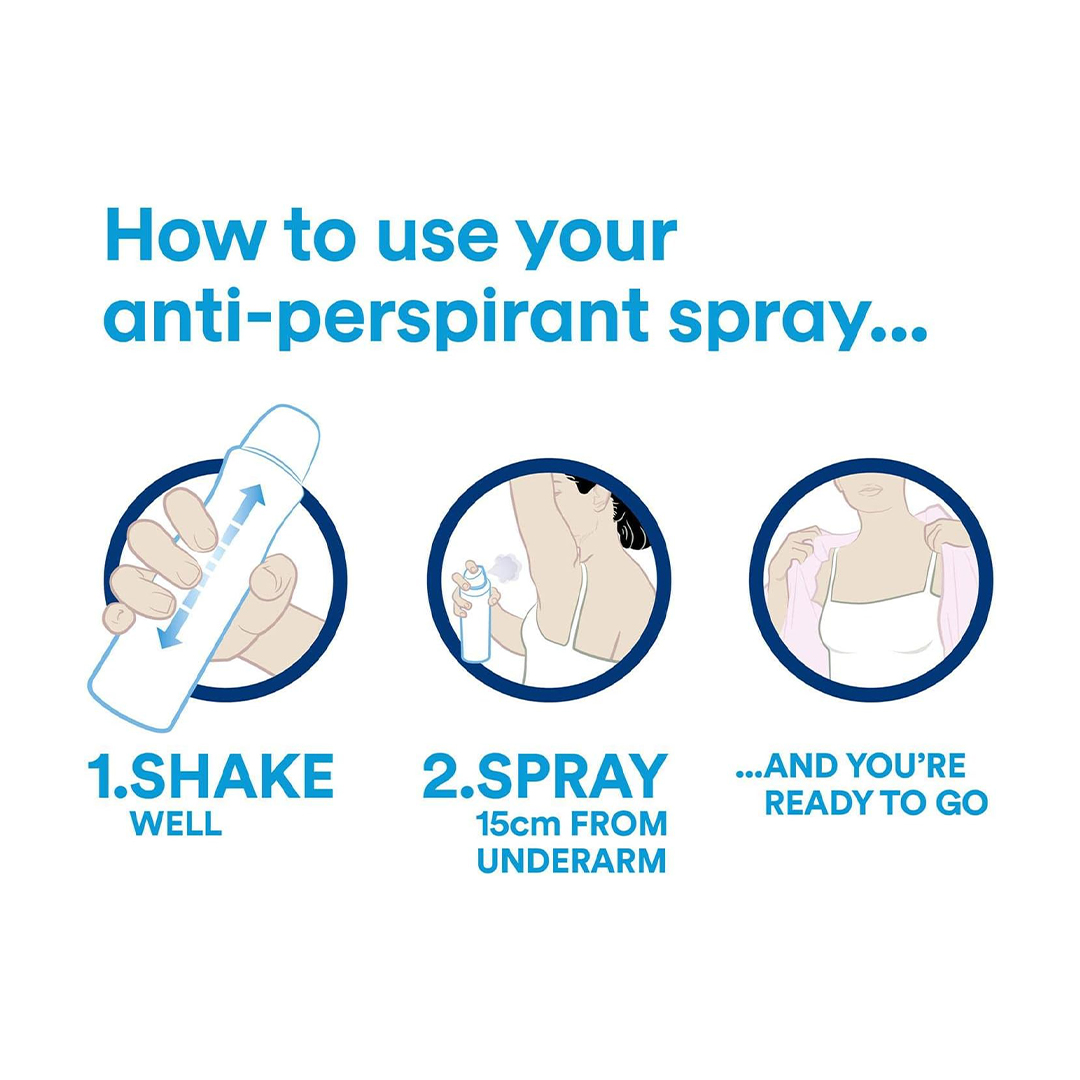 How to use your anti-perspirant spray...

1.SHAKE WELL

2.SPRAY 15cm FROM UNDERARM

...AND YOU'RE READY TO GO